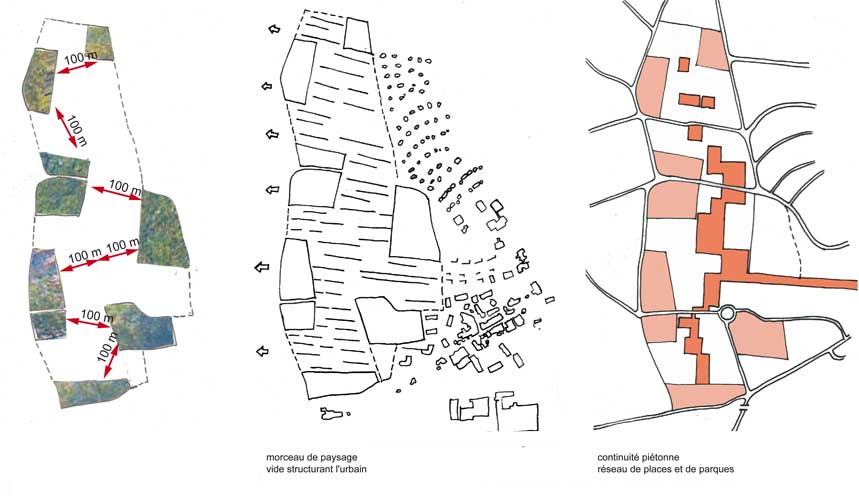 100 m
100 m
100 m
100 m
100 m
100 m
100 m

morceau de paysage
vide structurant l'urbain

continuité piétonne
réseau de places et de parques